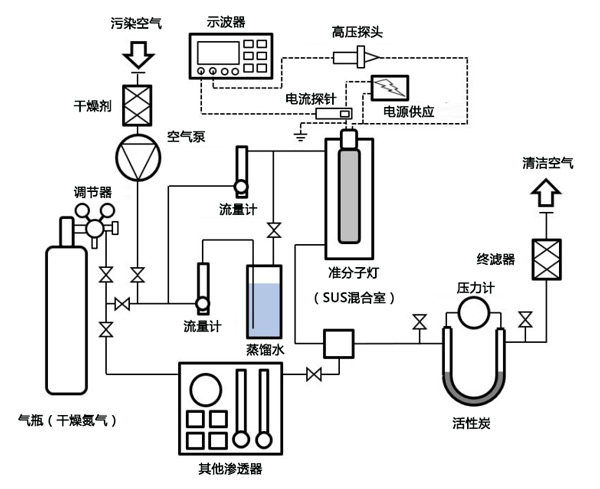 污染空气

示波器

高压探头

干燥剂

电流探针

电源供应

空气泵

清洁空气

调节器

流量计

终滤器

准分子灯

（SUS混合室）

压力计

流量计

蒸馏水

气瓶（干燥氮气）

活性炭

其他渗透器